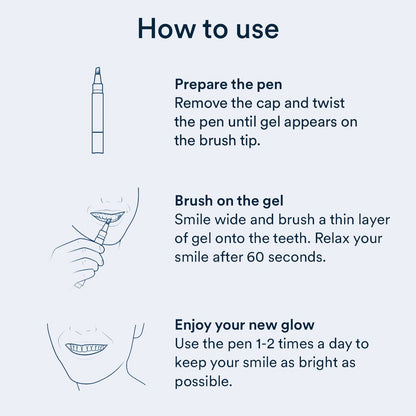 How to use

Prepare the pen
Remove the cap and twist the pen until gel appears on the brush tip.

Brush on the gel
Smile wide and brush a thin layer of gel onto the teeth. Relax your smile after 60 seconds.

Enjoy your new glow
Use the pen 1-2 times a day to keep your smile as bright as possible.